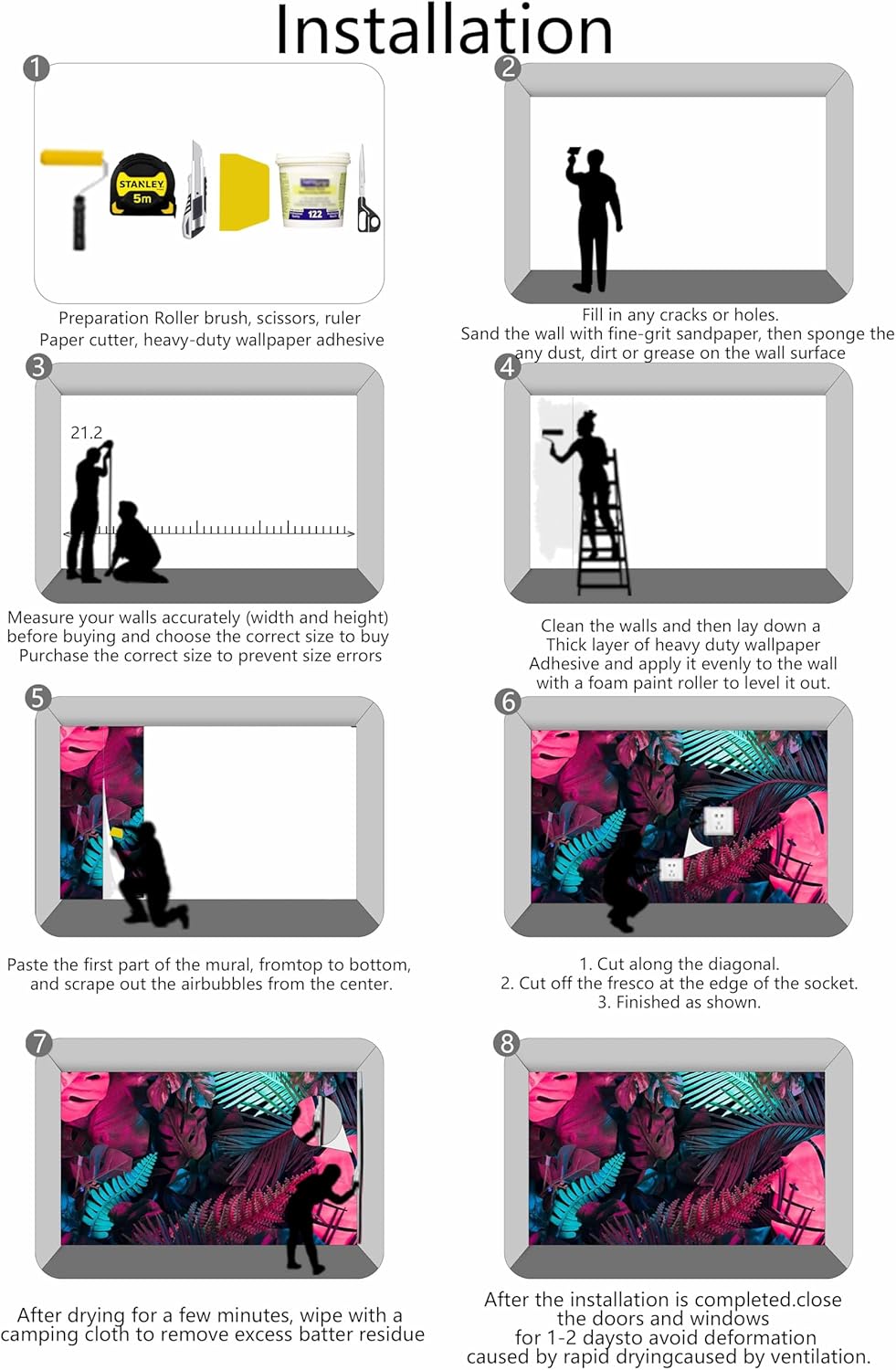 Installation

1

STANLEY
5m

122

Preparation Roller brush, scissors, ruler
Paper cutter, heavy-duty wallpaper adhesive

2

Fill in any cracks or holes.
Sand the wall with fine-grit sandpaper, then sponge the any dust, dirt or grease on the wall surface

3

21.2

Measure your walls accurately (width and height) before buying and choose the correct size to buy
Purchase the correct size to prevent size errors

4

Clean the walls and then lay down a Thick layer of heavy duty wallpaper Adhesive and apply it evenly to the wall with a foam paint roller to level it out.

5

Paste the first part of the mural, fromtop to bottom, and scrape out the airbubbles from the center.

6

1. Cut along the diagonal.
2. Cut off the fresco at the edge of the socket.
3. Finished as shown.

7

After drying for a few minutes, wipe with a camping cloth to remove excess batter residue

8

After the installation is completed.close the doors and windows
for 1-2 daysto avoid deformation
caused by rapid dryingcaused by ventilation.