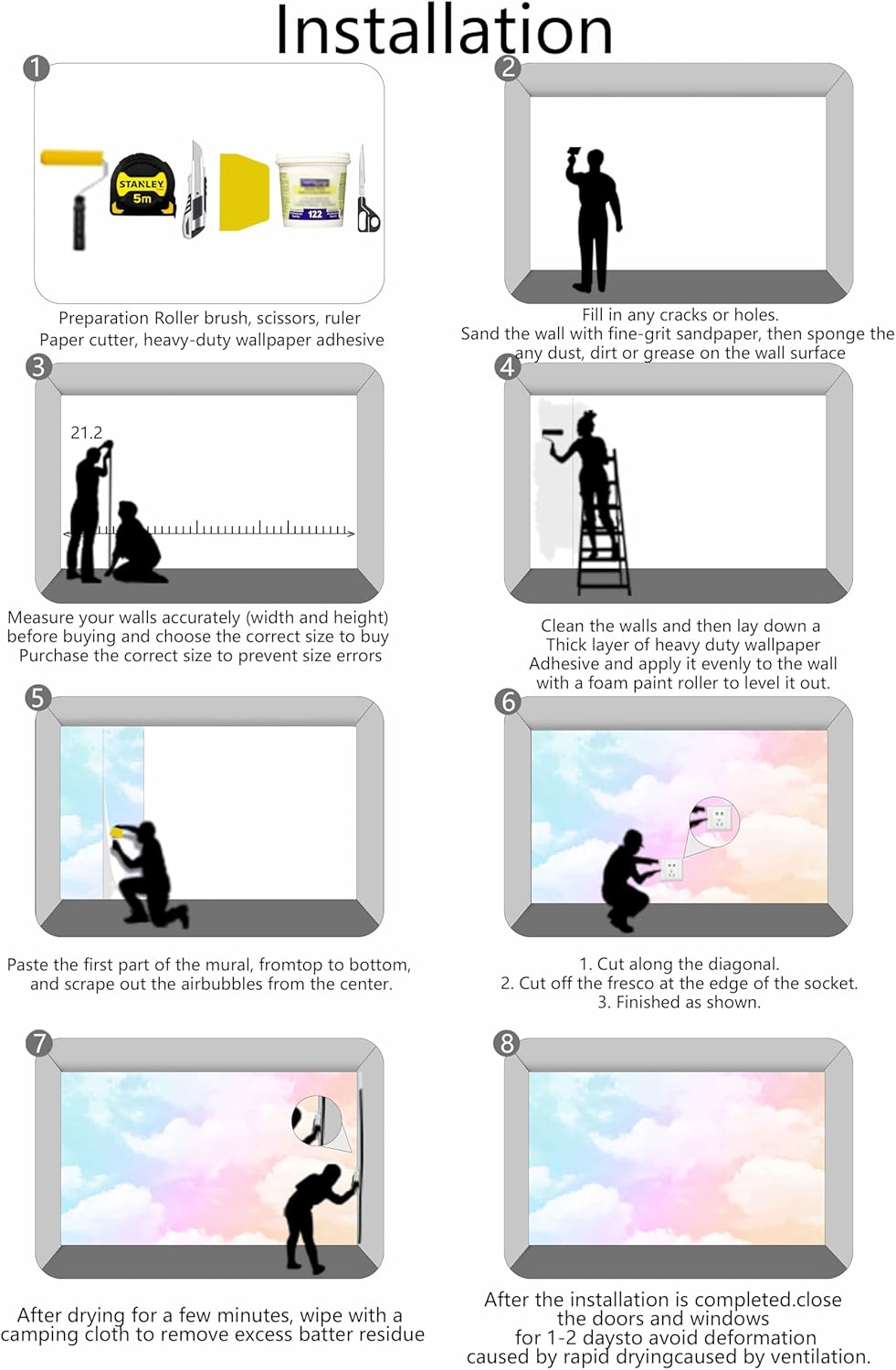 Installation

1

STANLEY
5m

122

Preparation Roller brush, scissors, ruler
Paper cutter, heavy-duty wallpaper adhesive

2

Fill in any cracks or holes.
Sand the wall with fine-grit sandpaper, then sponge the any dust, dirt or grease on the wall surface

3

21.2

Measure your walls accurately (width and height) before buying and choose the correct size to buy
Purchase the correct size to prevent size errors

4

Clean the walls and then lay down a
Thick layer of heavy duty wallpaper
Adhesive and apply it evenly to the wall with a foam paint roller to level it out.

5

Paste the first part of the mural, fromtop to bottom, and scrape out the airbubbles from the center.

6

1. Cut along the diagonal.
2. Cut off the fresco at the edge of the socket.
3. Finished as shown.

7

After drying for a few minutes, wipe with a camping cloth to remove excess batter residue

8

After the installation is completed.close the doors and windows
for 1-2 daysto avoid deformation
caused by rapid dryingcaused by ventilation.